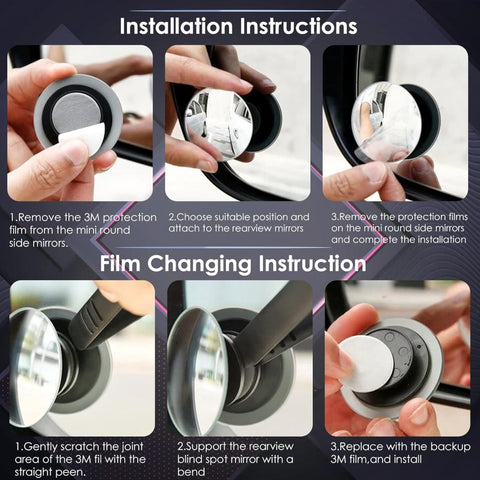 Installation Instructions

1.Remove the 3M protection film from the mini round side mirrors.

2.Choose suitable position and attach to the rearview mirrors

3.Remove the protection films on the mini round side mirrors and complete the installation

Film Changing Instruction

1.Gently scratch the joint area of the 3M fil with the straight peen.

2.Support the rearview blind spot mirror with a bend

3.Replace with the backup 3M film,and install